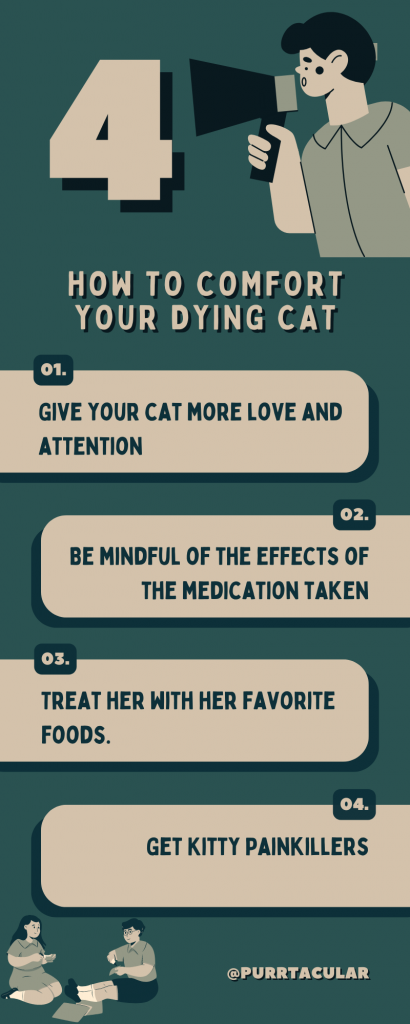 4

HOW TO COMFORT YOUR DYING CAT

01.

GIVE YOUR CAT MORE LOVE AND ATTENTION

02.

BE MINDFUL OF THE EFFECTS OF THE MEDICATION TAKEN

03.

TREAT HER WITH HER FAVORITE FOODS.

04.

GET KITTY PAINKILLERS

@PURRTACULAR